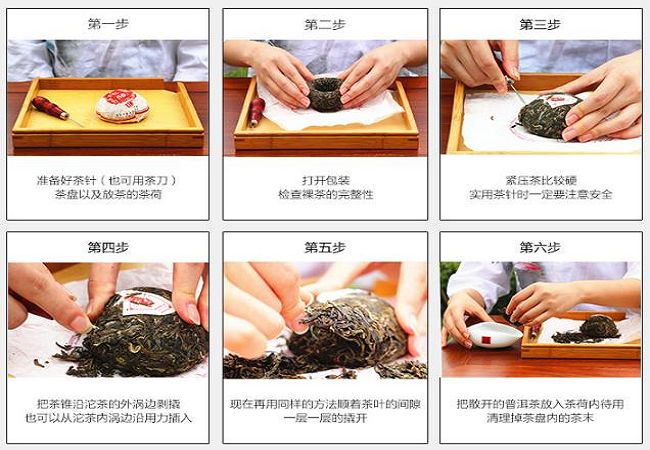 第一步

准备好茶针（也可用茶刀）
茶盘以及放茶的茶荷

第二步

打开包装
检查裸茶的完整性

第三步

紧压茶比较硬
实用茶针时一定要注意安全

第四步

把茶锥沿沱茶的外涡边剥撬
也可以从沱茶内涡边沿用力插入

第五步

现在再用同样的方法顺着茶叶的间隙
一层一层的撬开

第六步

把散开的普洱茶放入茶荷内待用
清理掉茶盘内的茶末